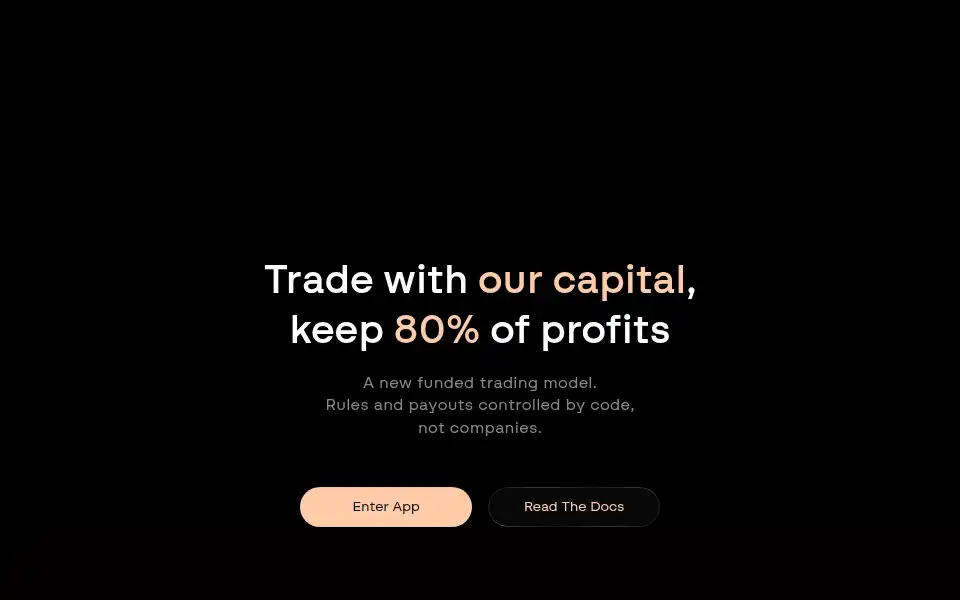 Trade with our capital, keep 80% of profits

A new funded trading model. Rules and payouts controlled by code, not companies.

Enter App

Read The Docs