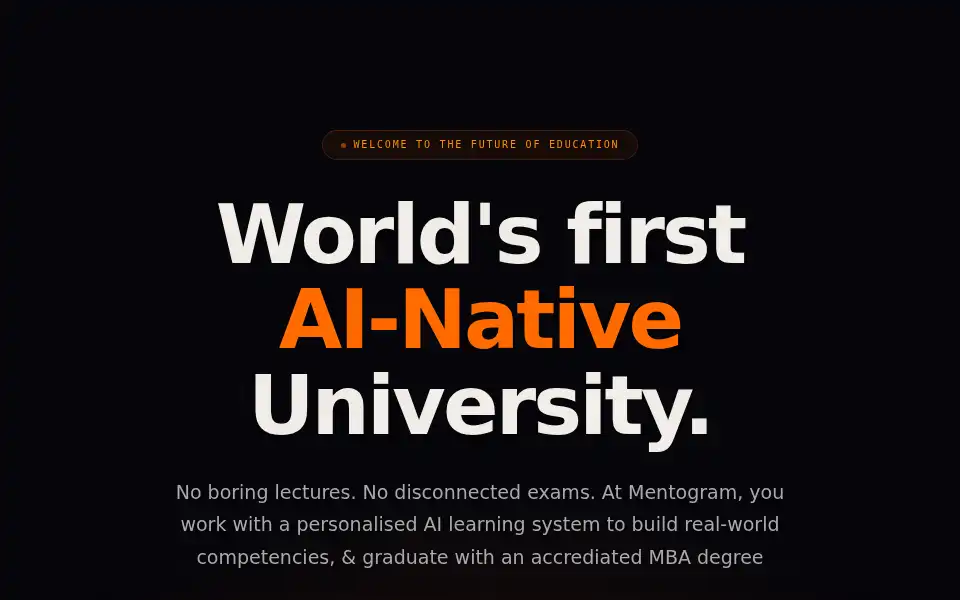 WELCOME TO THE FUTURE OF EDUCATION

World's first AI-Native University.

No boring lectures. No disconnected exams. At Mentogram, you work with a personalised AI learning system to build real-world competencies, & graduate with an accrediated MBA degree