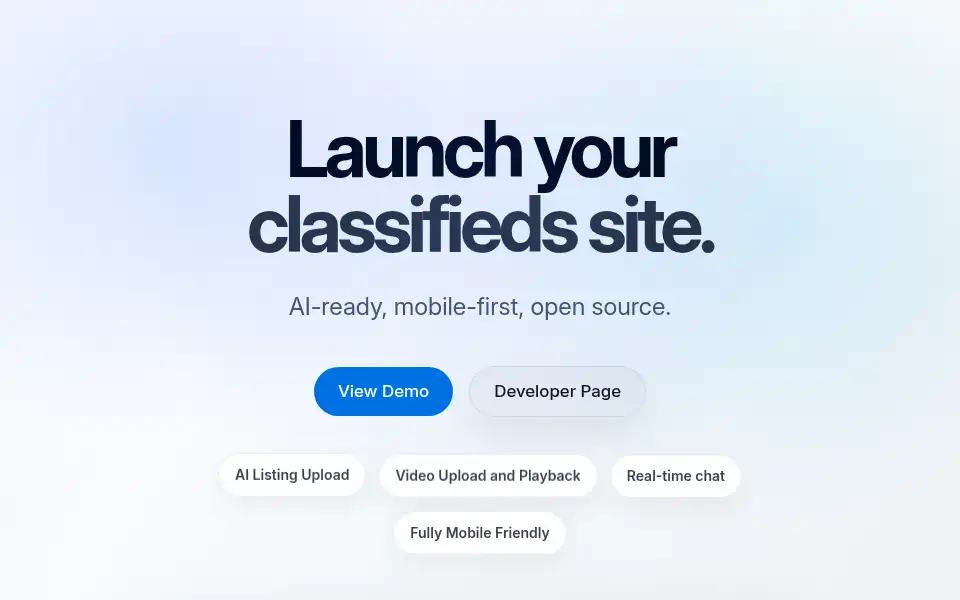 Launch your classifieds site.

AI-ready, mobile-first, open source.

View Demo

Developer Page

AI Listing Upload

Video Upload and Playback

Real-time chat

Fully Mobile Friendly