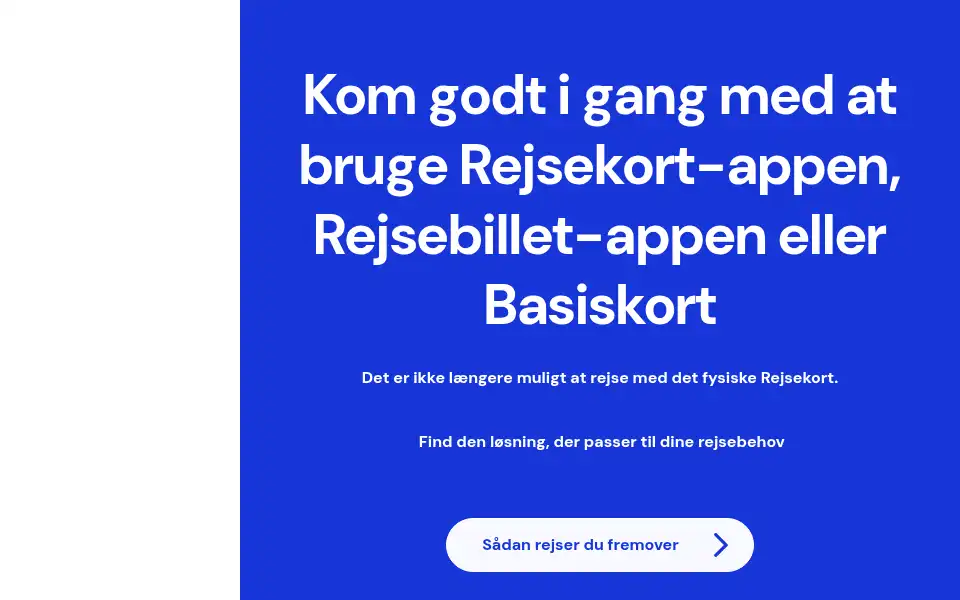 Kom godt i gang med at bruge Rejsekort-appen, Rejsebillet-appen eller Basiskort

Det er ikke længere muligt at rejse med det fysiske Rejsekort.

Find den løsning, der passer til dine rejsebehov

Sådan rejser du fremover