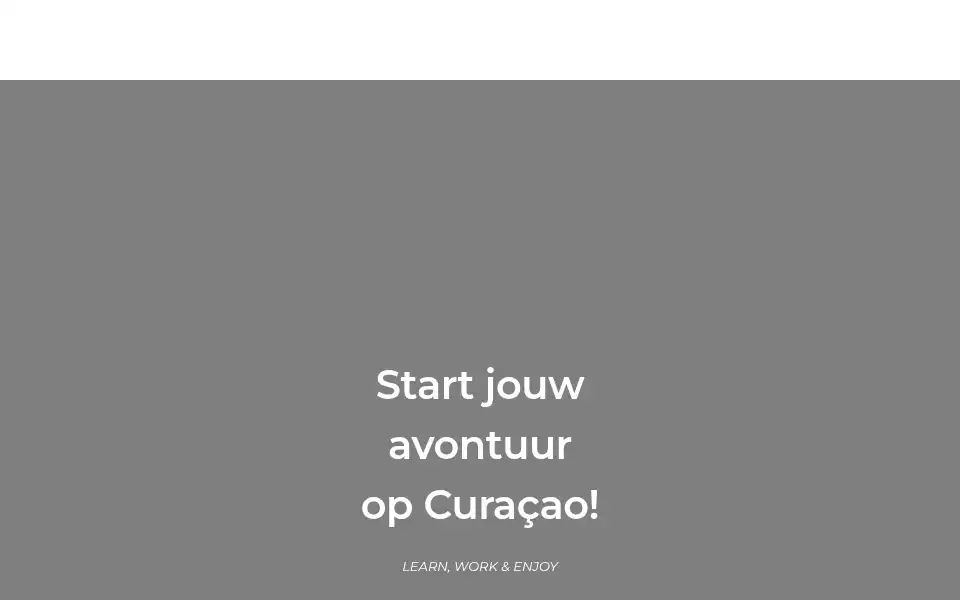 Start jouw avontuur op Curaçao!

LEARN, WORK & ENJOY